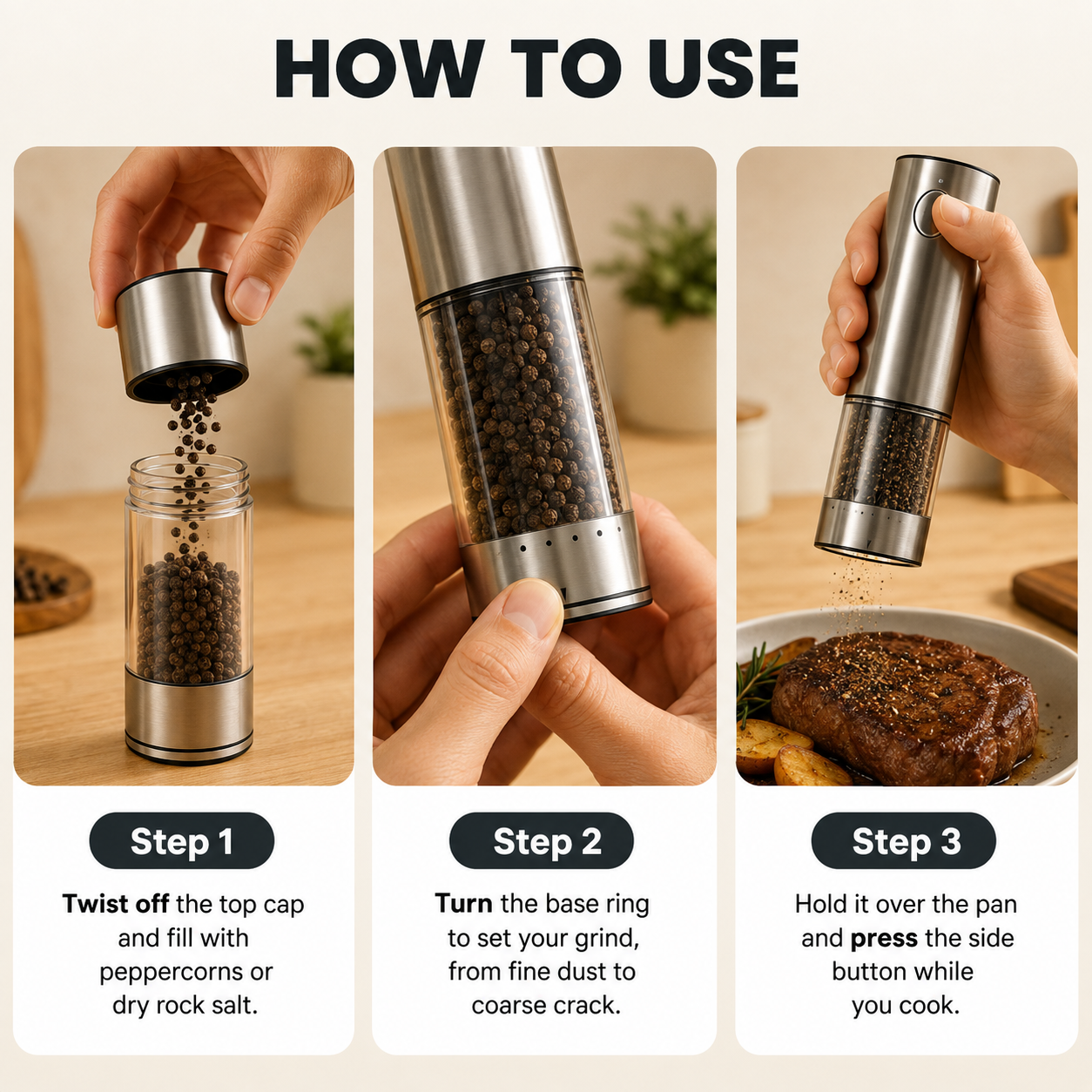 HOW TO USE

Step 1

Twist off the top cap and fill with peppercorns or dry rock salt.

Step 2

Turn the base ring to set your grind, from fine dust to coarse crack.

Step 3

Hold it over the pan and press the side button while you cook.